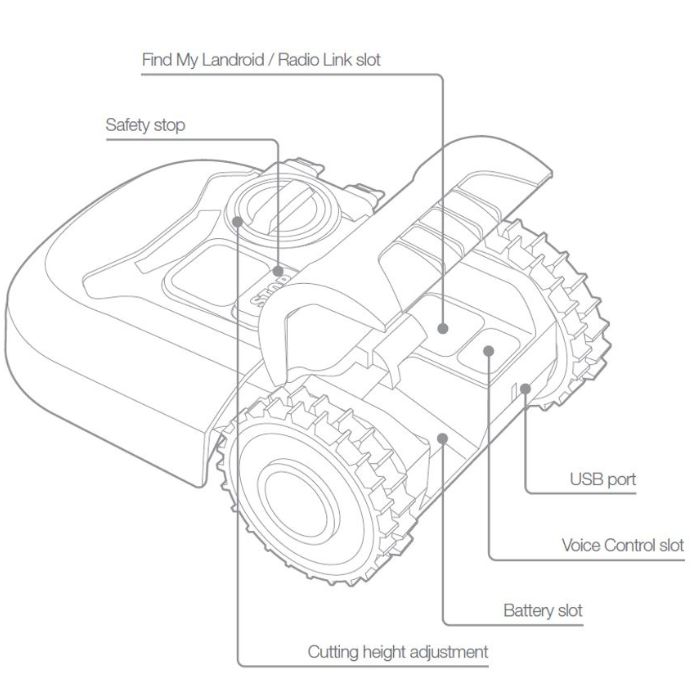 Find My Landroid / Radio Link slot

Safety stop

STOP

USB port

Voice Control slot

Battery slot

Cutting height adjustment