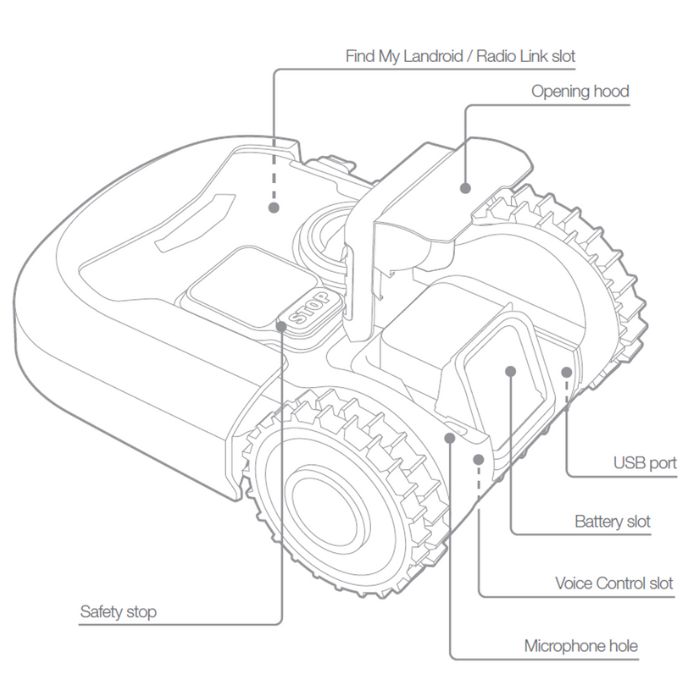 Find My Landroid / Radio Link slot

Opening hood

STOP

USB port

Battery slot

Voice Control slot

Safety stop

Microphone hole